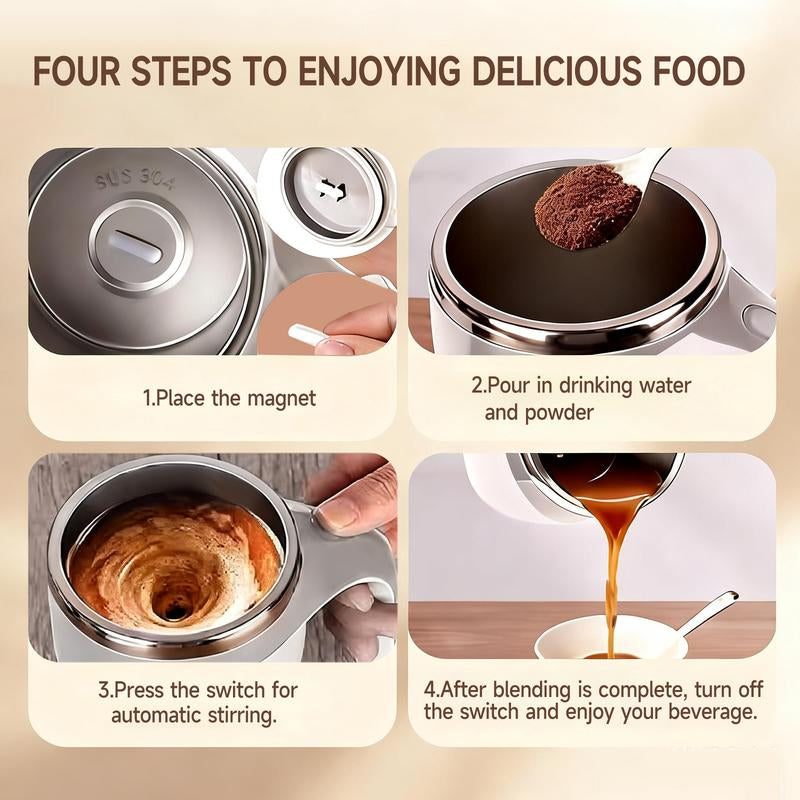 FOUR STEPS TO ENJOYING DELICIOUS FOOD

SUS 304

1.Place the magnet

2.Pour in drinking water and powder

3.Press the switch for automatic stirring.

4.After blending is complete, turn off the switch and enjoy your beverage.